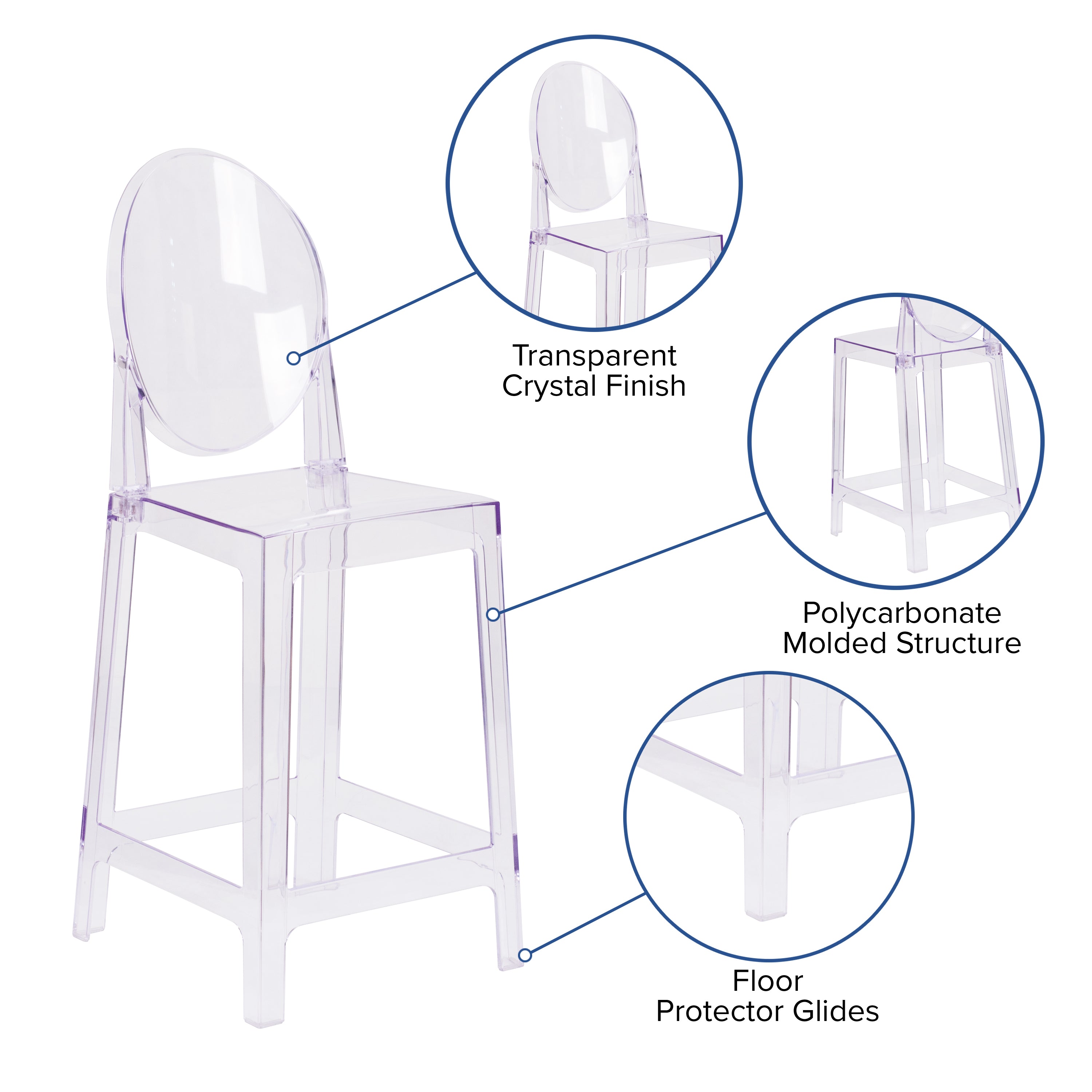 Transparent Crystal Finish

Polycarbonate Molded Structure

Floor Protector Glides