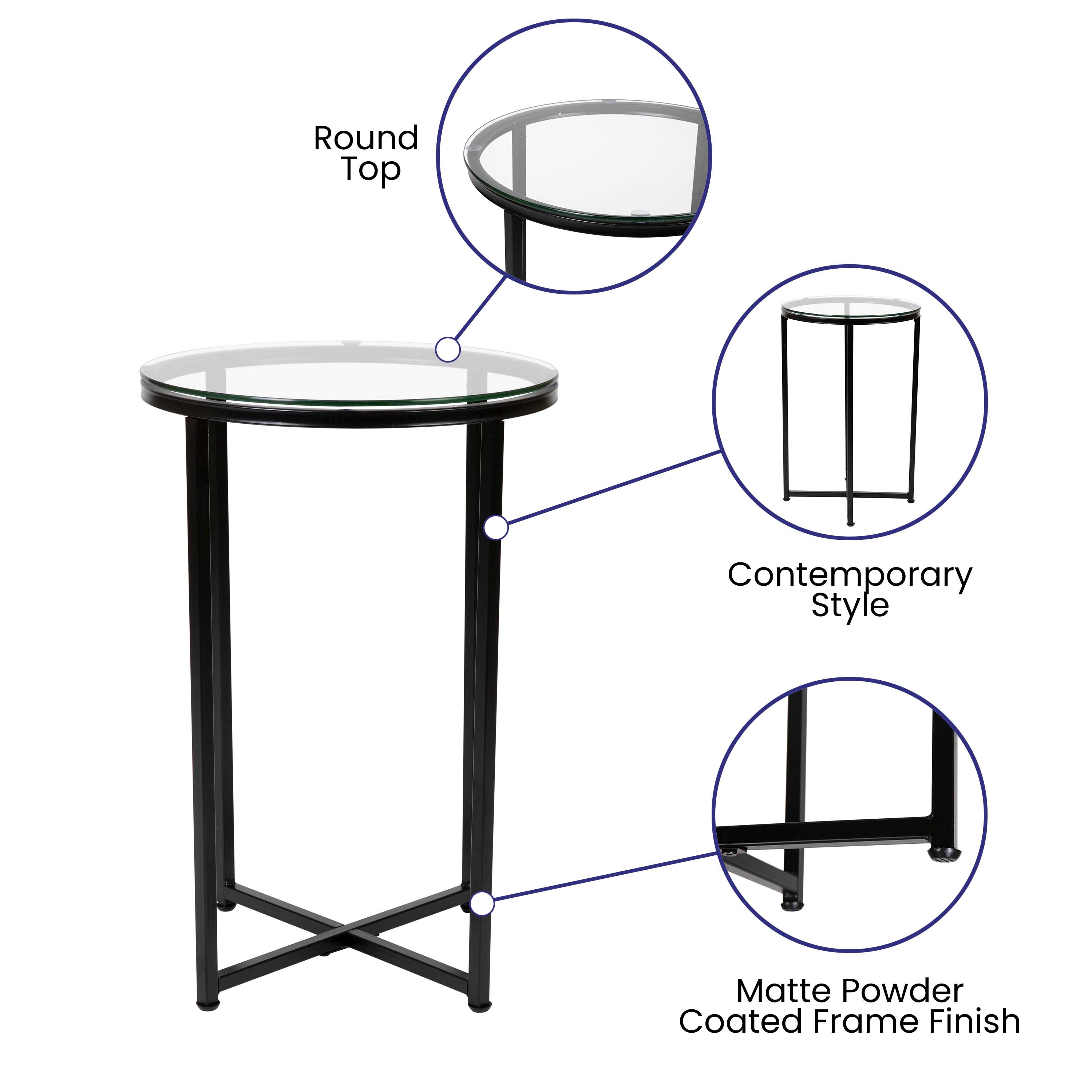 Round Top

Contemporary Style

Matte Powder Coated Frame Finish