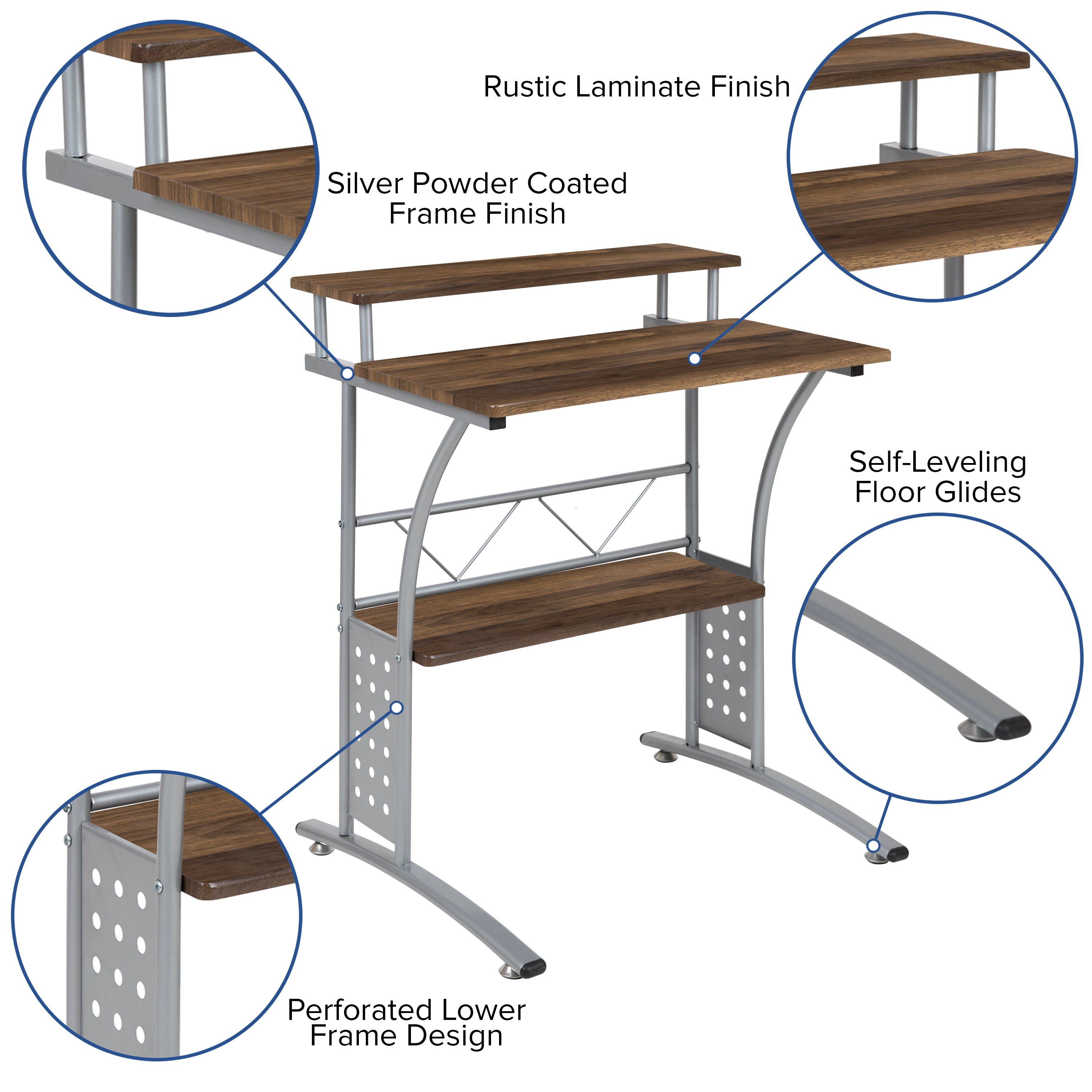 Rustic Laminate Finish

Silver Powder Coated Frame Finish

Self-Leveling Floor Glides

Perforated Lower Frame Design