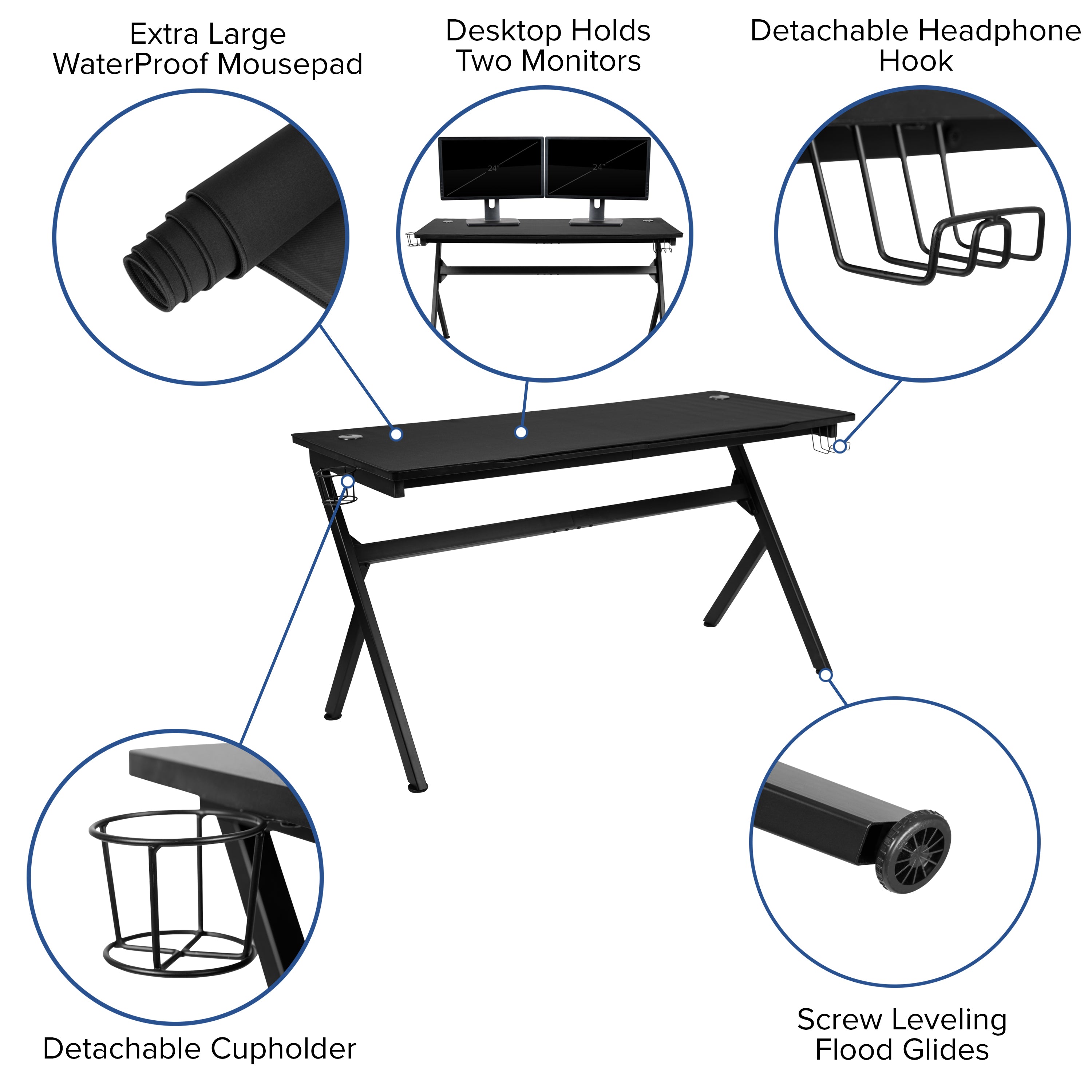 Extra Large WaterProof Mousepad

Desktop Holds Two Monitors

Detachable Headphone Hook

24"

24"

Detachable Cupholder

Screw Leveling Flood Glides