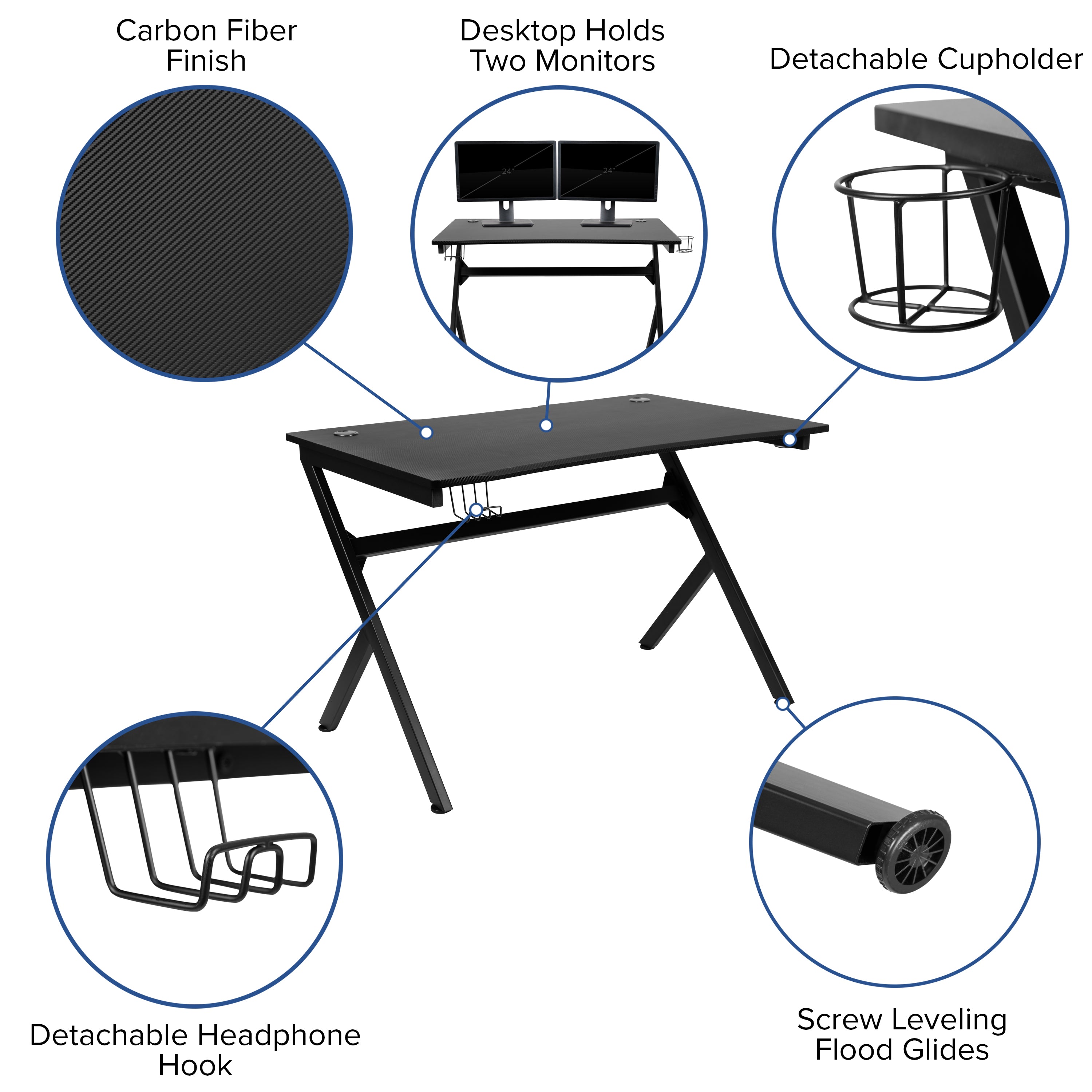 Carbon Fiber Finish

Desktop Holds Two Monitors

Detachable Cupholder

24"

24"

Detachable Headphone Hook

Screw Leveling Flood Glides